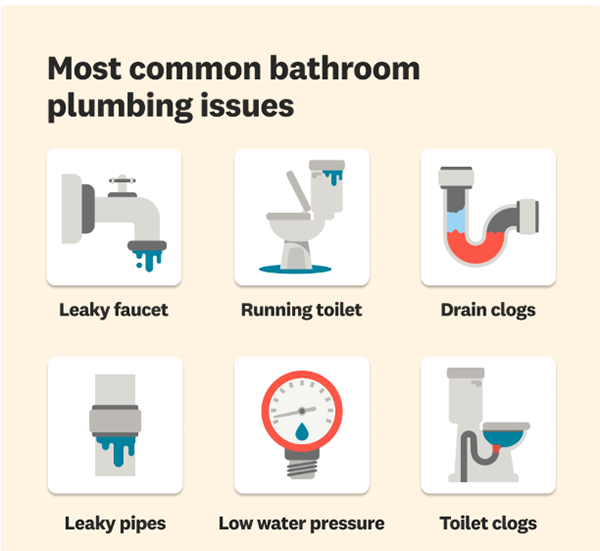 Most common bathroom plumbing issues

Leaky faucet

Running toilet

Drain clogs

Leaky pipes

Low water pressure

Toilet clogs