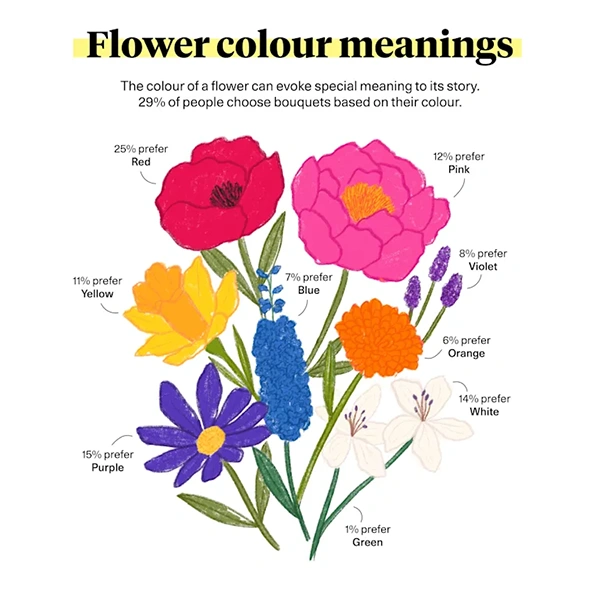 Flower colour meanings

The colour of a flower can evoke special meaning to its story. 29% of people choose bouquets based on their colour.

25% prefer
Red

12% prefer
Pink

8% prefer
Violet

11% prefer
Yellow

7% prefer
Blue

6% prefer
Orange

14% prefer
White

15% prefer
Purple

1% prefer
Green