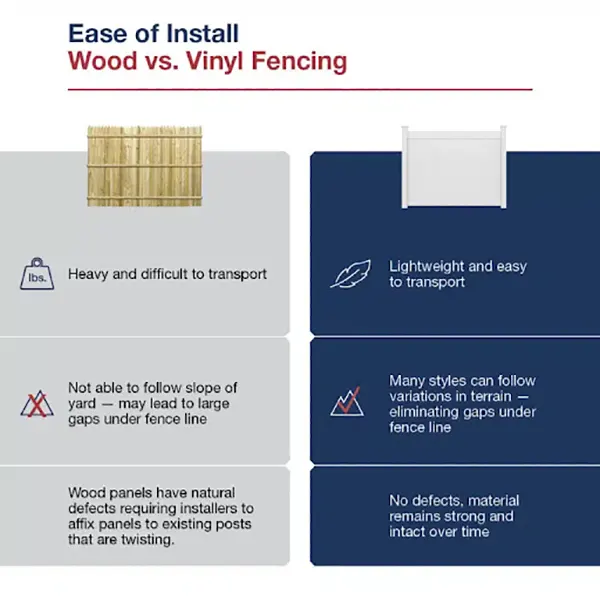 Ease of Install
Wood vs. Vinyl Fencing

lbs.

Heavy and difficult to transport

Not able to follow slope of yard — may lead to large gaps under fence line

Wood panels have natural defects requiring installers to affix panels to existing posts that are twisting.

Lightweight and easy to transport

Many styles can follow variations in terrain — eliminating gaps under fence line

No defects, material remains strong and intact over time