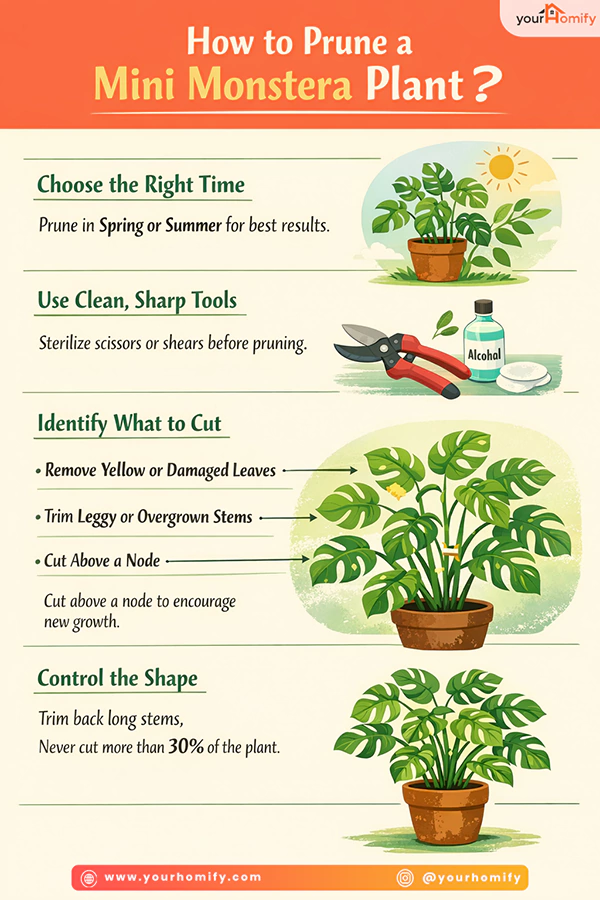 yourHomify

How to Prune a Mini Monstera Plant?

Choose the Right Time

Prune in Spring or Summer for best results.

Use Clean, Sharp Tools

Sterilize scissors or shears before pruning.

Alcohol

Identify What to Cut

• Remove Yellow or Damaged Leaves

• Trim Leggy or Overgrown Stems

• Cut Above a Node

Cut above a node to encourage new growth.

Control the Shape

Trim back long stems, Never cut more than 30% of the plant.

www.yourhomify.com

@yourhomify