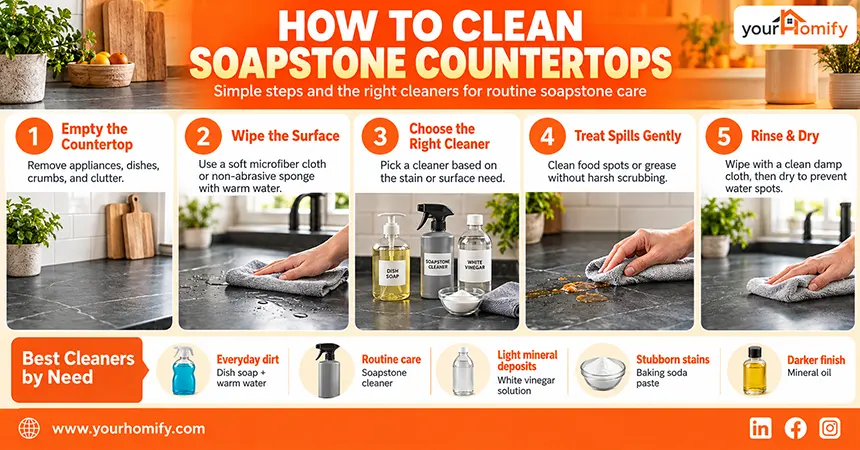 HOW TO CLEAN SOAPSTONE COUNTERTOPS

yourHomify

Simple steps and the right cleaners for routine soapstone care

1 Empty the Countertop
Remove appliances, dishes, crumbs, and clutter.

2 Wipe the Surface
Use a soft microfiber cloth or non-abrasive sponge with warm water.

3 Choose the Right Cleaner
Pick a cleaner based on the stain or surface need.

DISH SOAP
SOAPSTONE CLEANER
WHITE VINEGAR

4 Treat Spills Gently
Clean food spots or grease without harsh scrubbing.

5 Rinse & Dry
Wipe with a clean damp cloth, then dry to prevent water spots.

Best Cleaners by Need

Everyday dirt
Dish soap + warm water

Routine care
Soapstone cleaner

Light mineral deposits
White vinegar solution

Stubborn stains
Baking soda paste

Darker finish
Mineral oil

www.yourhomify.com